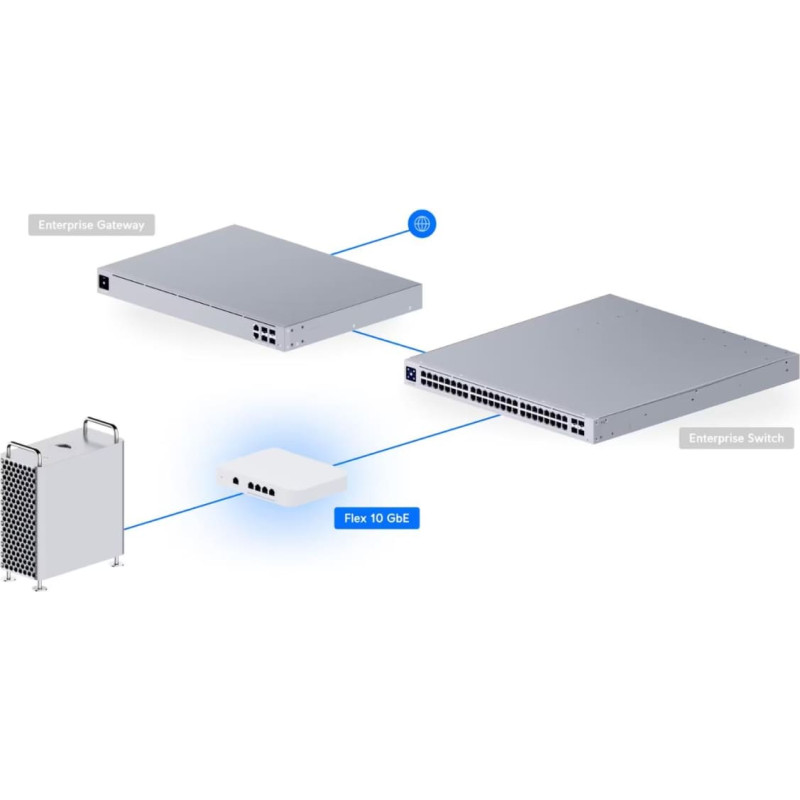 Enterprise Gateway

Enterprise Switch

Flex 10 GbE