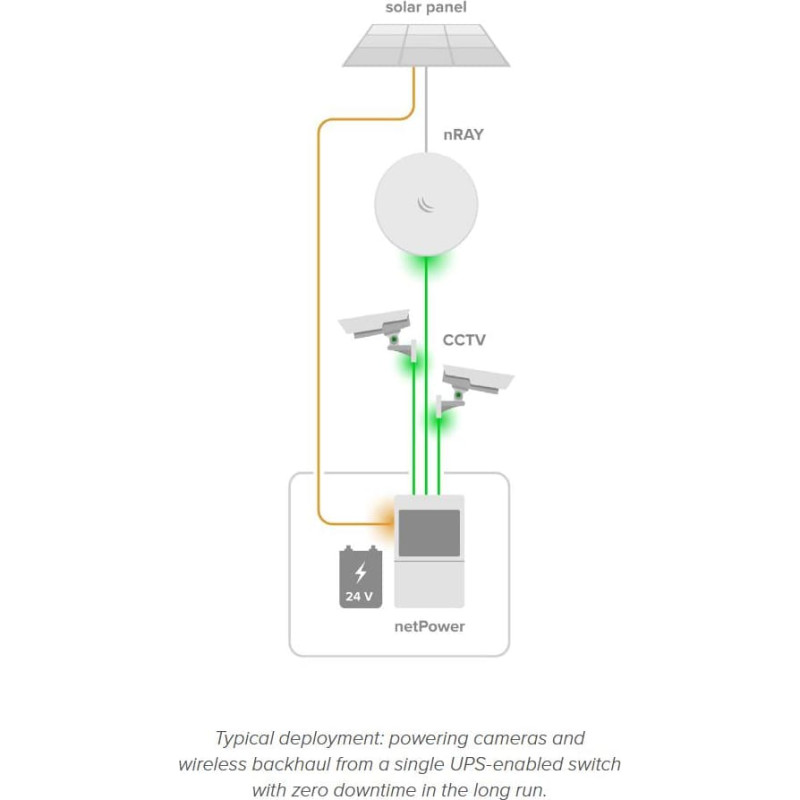 solar panel

nRAY

CCTV

24 V

netPower

Typical deployment: powering cameras and wireless backhaul from a single UPS-enabled switch with zero downtime in the long run.