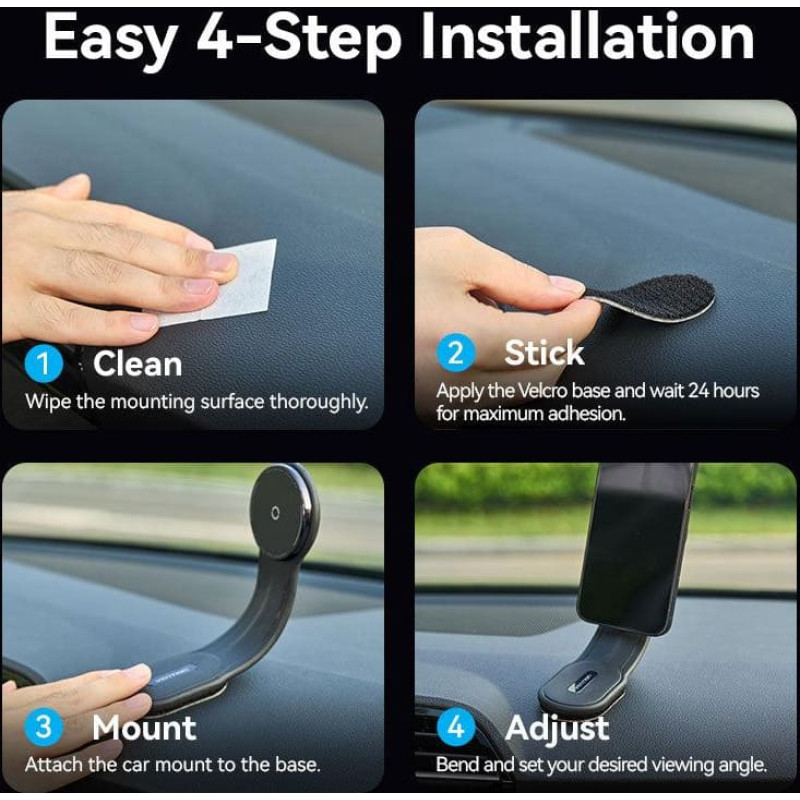 Easy 4-Step Installation

1 Clean
Wipe the mounting surface thoroughly.

2 Stick
Apply the Velcro base and wait 24 hours for maximum adhesion.

3 Mount
Attach the car mount to the base.

4 Adjust
Bend and set your desired viewing angle.